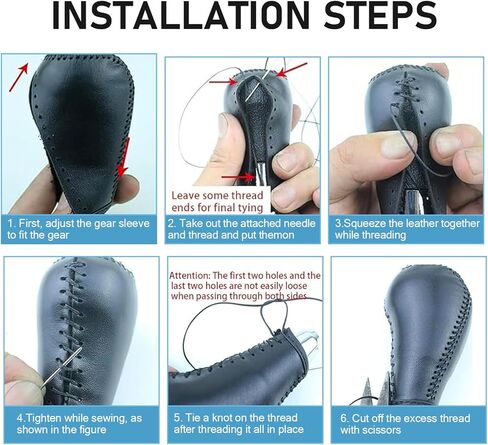 INSTALLATION STEPS

1. First, adjust the gear sleeve to fit the gear

Leave some thread ends for final tying

2. Take out the attached needle and thread and put themon

3.Squeeze the leather together while threading

4.Tighten while sewing, as shown in the figure

Attention: The first two holes and the last two holes are not easily loose when passing through both sides

5. Tie a knot on the thread after threading it all in place

6. Cut off the excess thread with scissors