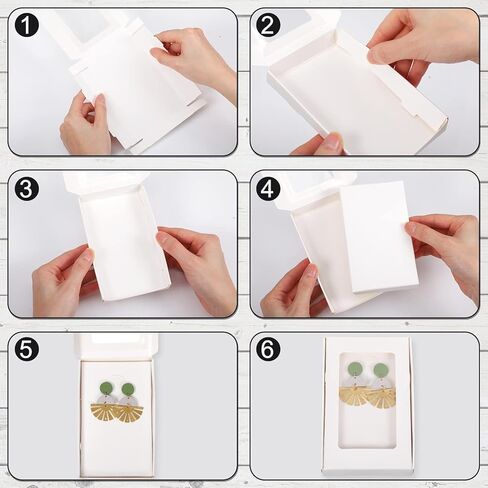 1

2

3

4

5

6