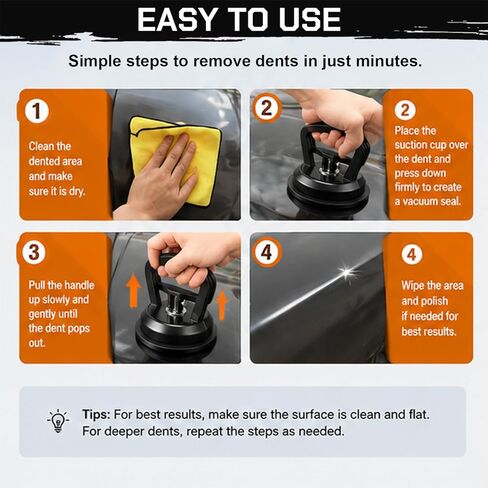 EASY TO USE

Simple steps to remove dents in just minutes.

1

Clean the dented area and make sure it is dry.

2

2

Place the suction cup over the dent and press down firmly to create a vacuum seal.

3

Pull the handle up slowly and gently until the dent pops out.

4

4

Wipe the area and polish if needed for best results.

Tips: For best results, make sure the surface is clean and flat. For deeper dents, repeat the steps as needed.