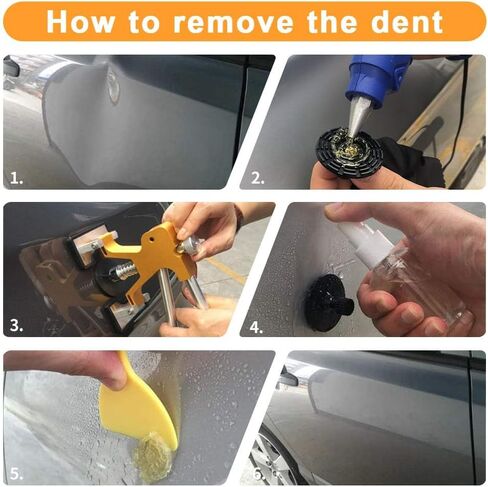 How to remove the dent

1.

2.

3.

4.

5.

6.