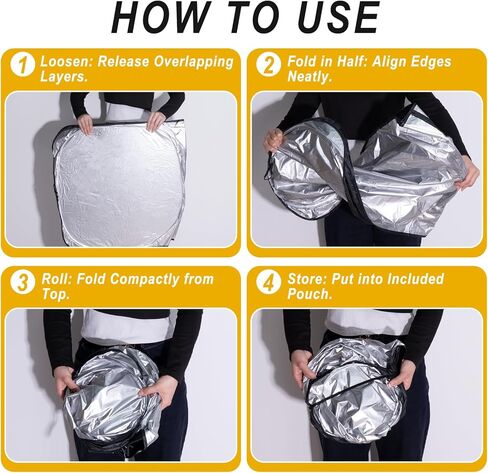 HOW TO USE

1 Loosen: Release Overlapping Layers.

2 Fold in Half: Align Edges Neatly.

3 Roll: Fold Compactly from Top.

4 Store: Put into Included Pouch.