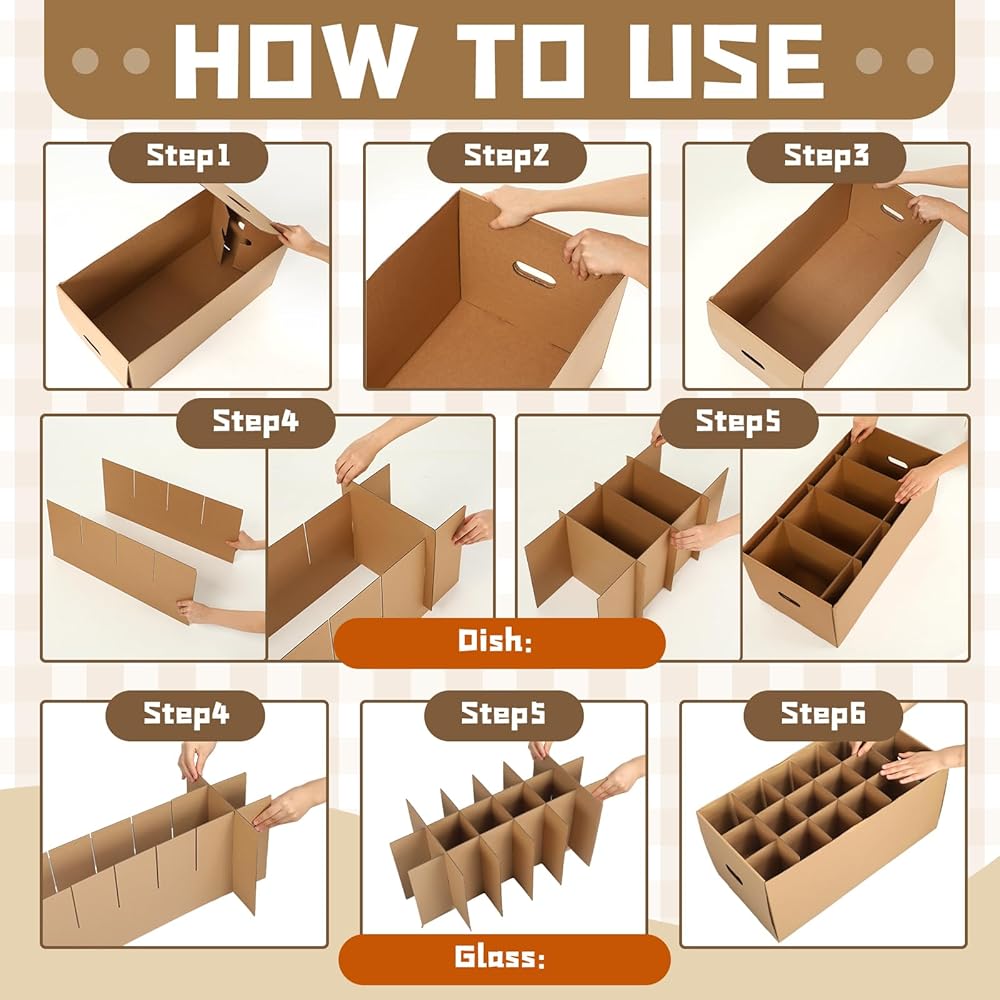 HOW TO USE

Step1

Step2

Step3

Step4

Step5

Dish:

Step4

Step5

Step6

Glass: