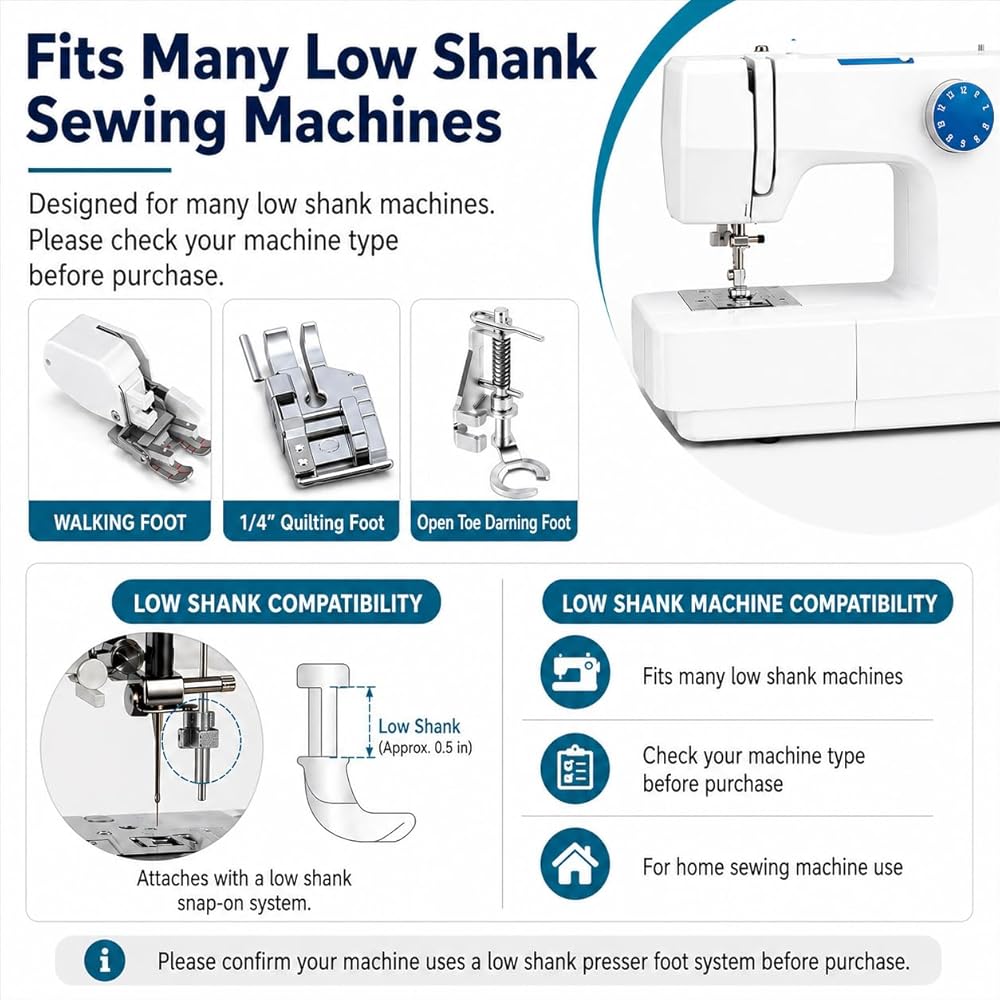 Fits Many Low Shank Sewing Machines

Designed for many low shank machines. Please check your machine type before purchase.

WALKING FOOT

1/4" Quilting Foot

Open Toe Darning Foot

LOW SHANK COMPATIBILITY

Low Shank
(Approx. 0.5 in)

Attaches with a low shank snap-on system.

LOW SHANK MACHINE COMPATIBILITY

Fits many low shank machines

Check your machine type before purchase

For home sewing machine use

Please confirm your machine uses a low shank presser foot system before purchase.