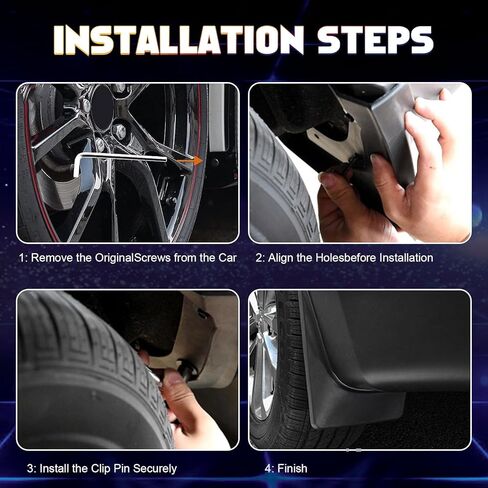 INSTALLATION STEPS

1: Remove the OriginalScrews from the Car

2: Align the Holesbefore Installation

3: Install the Clip Pin Securely

4: Finish