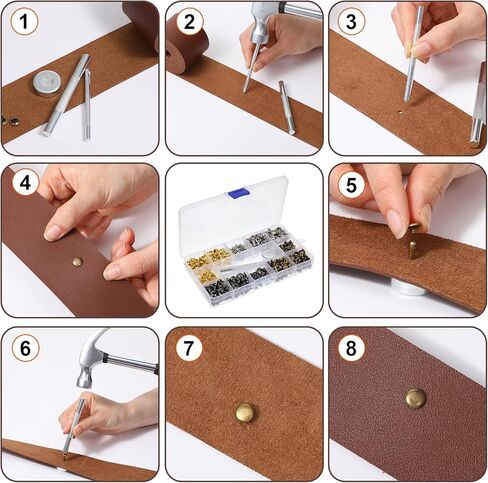 1

2

3

4

5

6

7

8