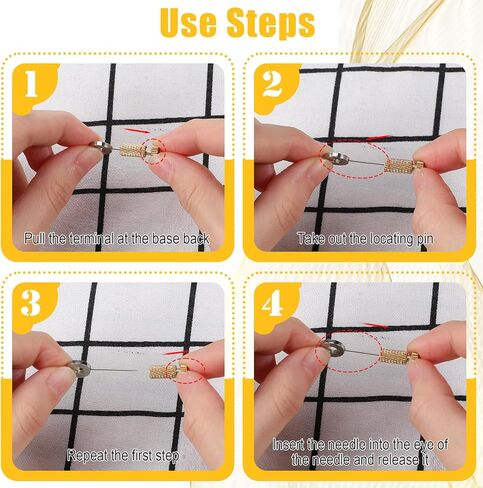 Use Steps

1

Pull the terminal at the base back

2

Take out the locating pin

3

Repeat the first step

4

Insert the needle into the eye of the needle and release it