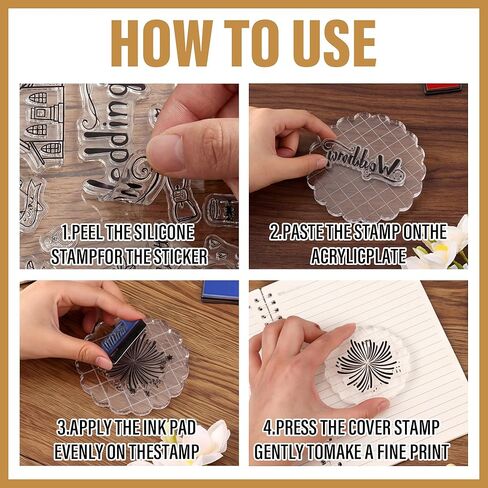 HOW TO USE

1.PEEL THE SILICONE STAMPFOR THE STICKER

2.PASTE THE STAMP ONTHE ACRYLICPLATE

3.APPLY THE INK PAD EVENLY ON THESTAMP

4.PRESS THE COVER STAMP GENTLY TOMAKE A FINE PRINT