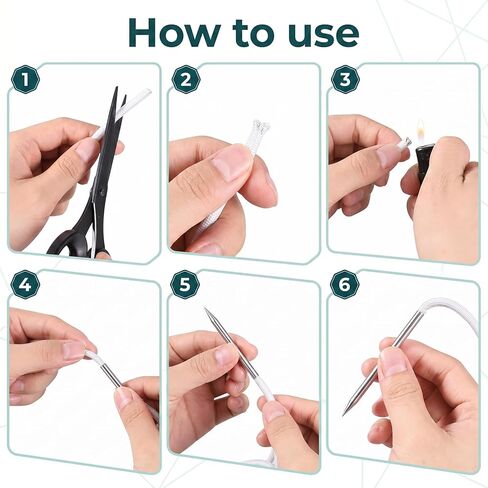 How to use

1

2

3

4

5

6