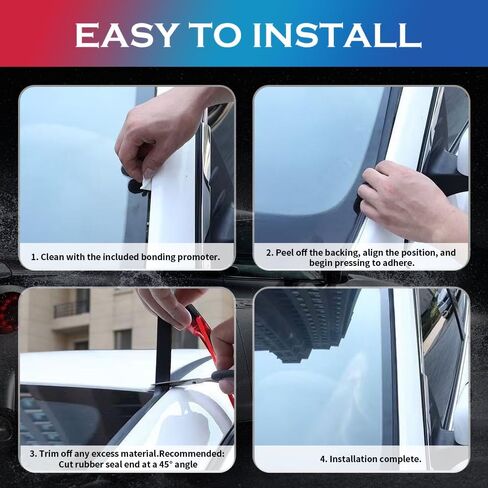 EASY TO INSTALL

1. Clean with the included bonding promoter.

2. Peel off the backing, align the position, and begin pressing to adhere.

3. Trim off any excess material.Recommended: Cut rubber seal end at a 45° angle

4. Installation complete.