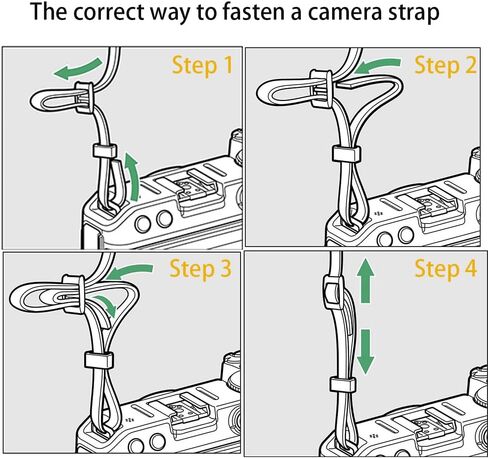 The correct way to fasten a camera strap

Step 1

Step 2

Step 3

Step 4