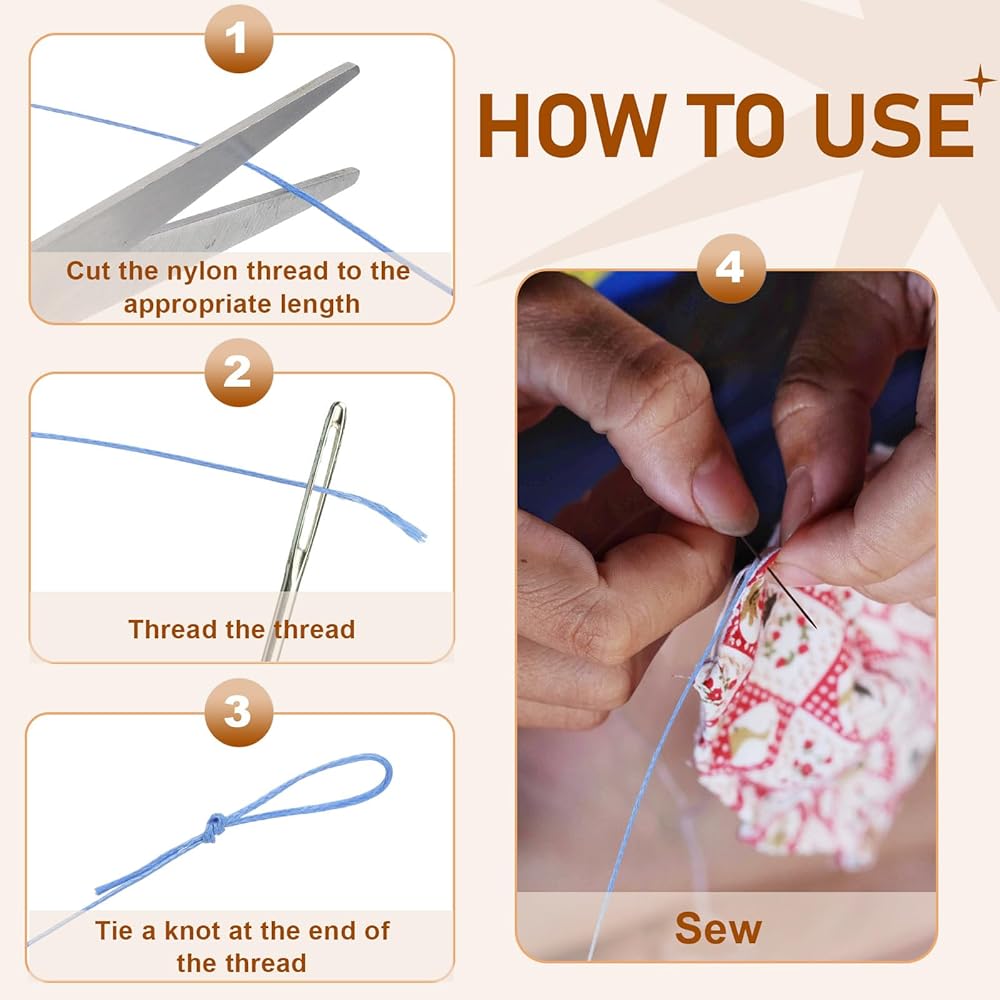 HOW TO USE

1

Cut the nylon thread to the appropriate length

2

Thread the thread

3

Tie a knot at the end of the thread

4

Sew