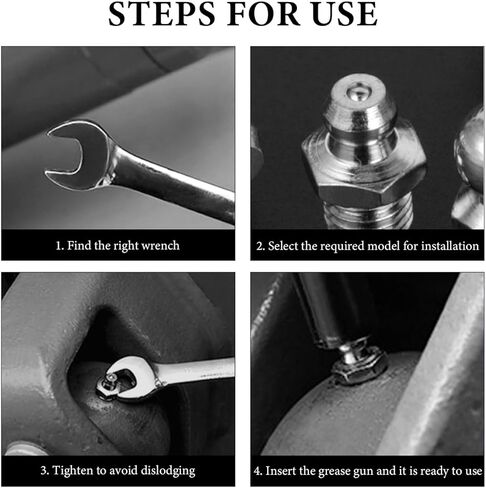 STEPS FOR USE

1. Find the right wrench

2. Select the required model for installation

3. Tighten to avoid dislodging

4. Insert the grease gun and it is ready to use