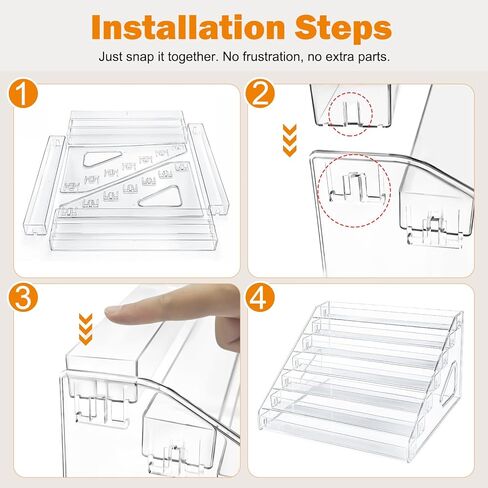 Installation Steps

Just snap it together. No frustration, no extra parts.

1

2

3

4