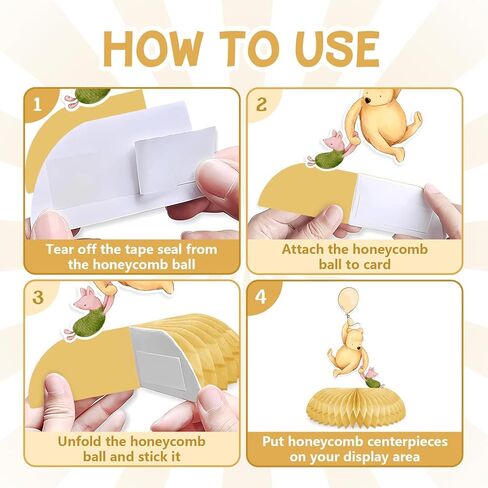 HOW TO USE

1

Tear off the tape seal from the honeycomb ball

2

Attach the honeycomb ball to card

3

Unfold the honeycomb ball and stick it

4

Put honeycomb centerpieces on your display area