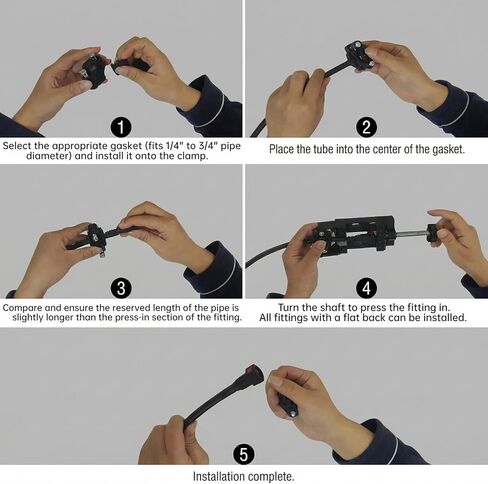 1
Select the appropriate gasket (fits 1/4" to 3/4" pipe diameter) and install it onto the clamp.

2
Place the tube into the center of the gasket.

3
Compare and ensure the reserved length of the pipe is slightly longer than the press-in section of the fitting.

4
Turn the shaft to press the fitting in.
All fittings with a flat back can be installed.

5
Installation complete.