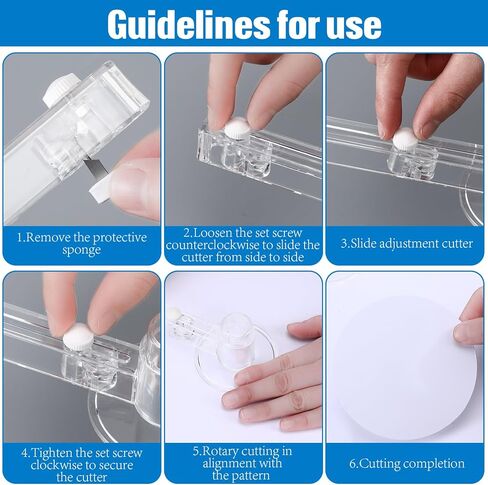 Guidelines for use

1.Remove the protective sponge

2.Loosen the set screw counterclockwise to slide the cutter from side to side

3.Slide adjustment cutter

4.Tighten the set screw clockwise to secure the cutter

5.Rotary cutting in alignment with the pattern

6.Cutting completion