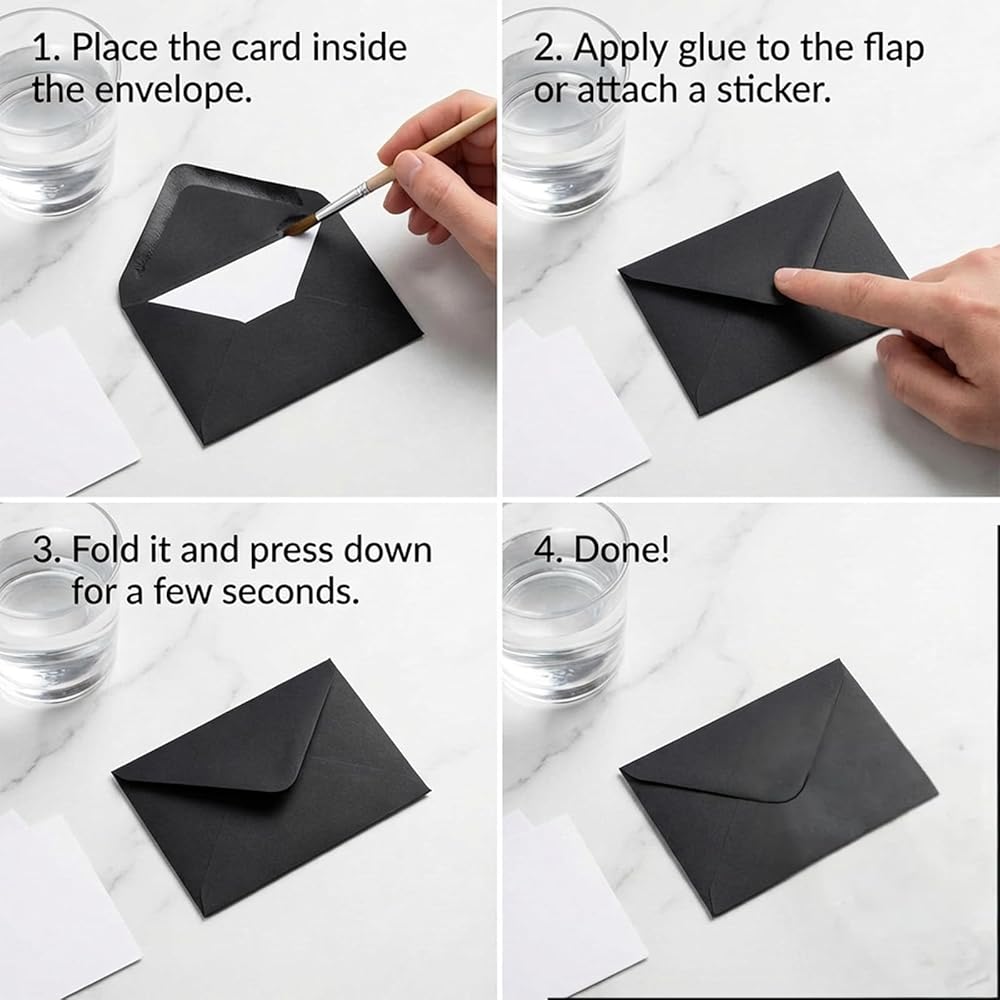 1. Place the card inside the envelope.

2. Apply glue to the flap or attach a sticker.

3. Fold it and press down for a few seconds.

4. Done!