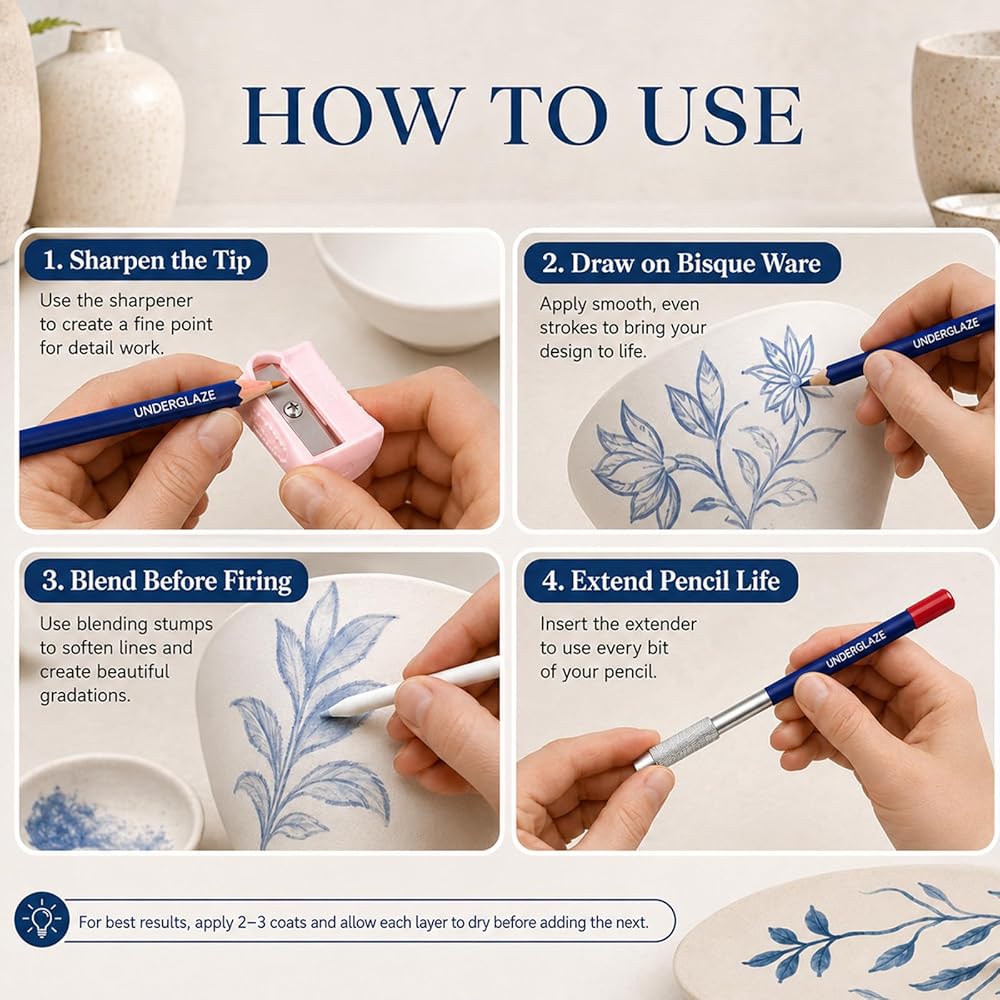 HOW TO USE

1. Sharpen the Tip

Use the sharpener to create a fine point for detail work.

UNDERGLAZE

2. Draw on Bisque Ware

Apply smooth, even strokes to bring your design to life.

UNDERGLAZE

3. Blend Before Firing

Use blending stumps to soften lines and create beautiful gradations.

4. Extend Pencil Life

Insert the extender to use every bit of your pencil.

UNDERGLAZE

For best results, apply 2–3 coats and allow each layer to dry before adding the next.