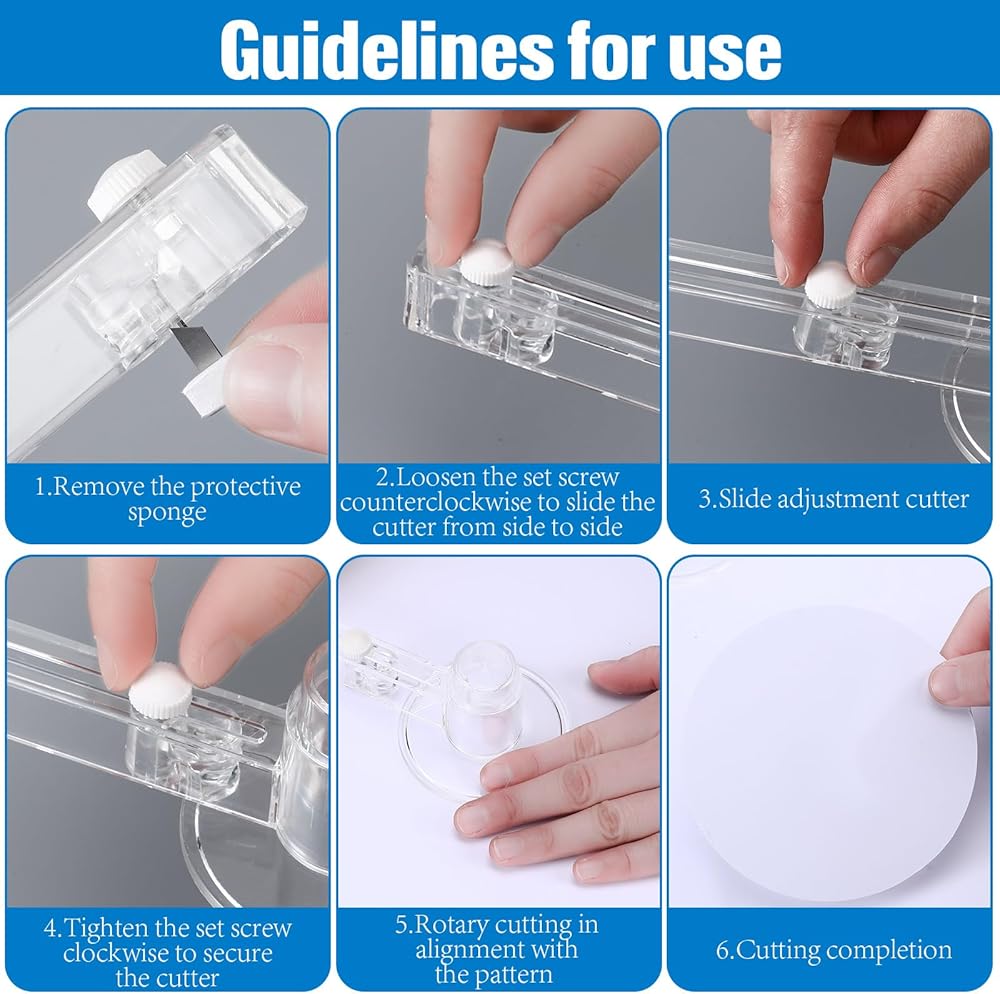 Guidelines for use

1.Remove the protective sponge

2.Loosen the set screw counterclockwise to slide the cutter from side to side

3.Slide adjustment cutter

4.Tighten the set screw clockwise to secure the cutter

5.Rotary cutting in alignment with the pattern

6.Cutting completion