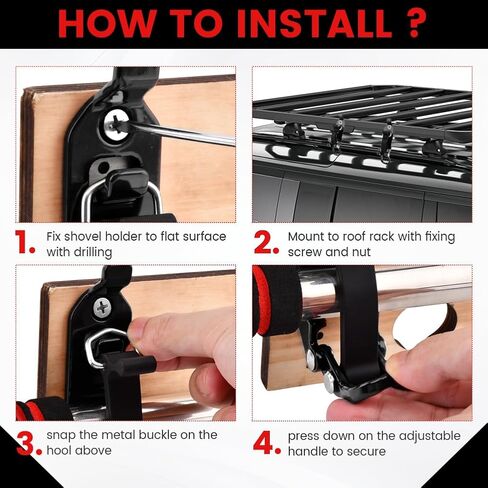 HOW TO INSTALL ?

1. Fix shovel holder to flat surface with drilling

2. Mount to roof rack with fixing screw and nut

3. snap the metal buckle on the hool above

4. press down on the adjustable handle to secure