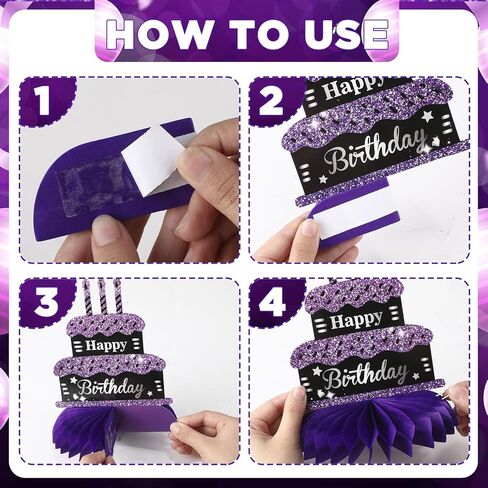 HOW TO USE

1

2

Happy

Birthday

3

Happy

Birthday

4

Happy

Birthday