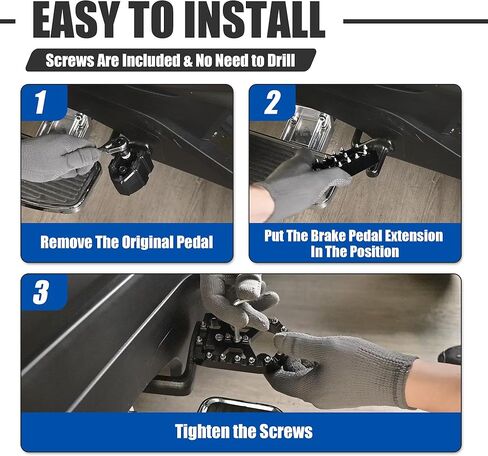 EASY TO INSTALL

Screws Are Included & No Need to Drill

1

Remove The Original Pedal

2

Put The Brake Pedal Extension In The Position

3

Tighten the Screws