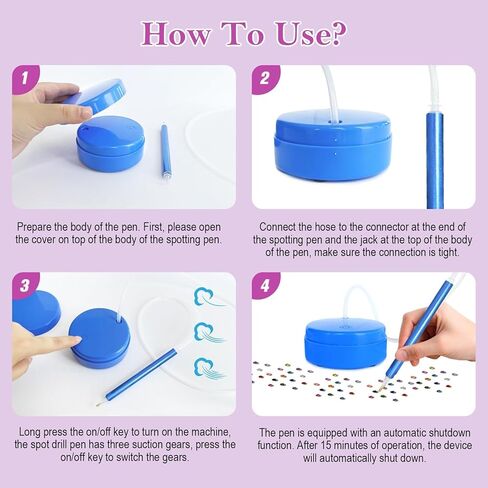 How To Use?

1

Prepare the body of the pen. First, please open the cover on top of the body of the spotting pen.

2

Connect the hose to the connector at the end of the spotting pen and the jack at the top of the body of the pen, make sure the connection is tight.

3

Long press the on/off key to turn on the machine, the spot drill pen has three suction gears, press the on/off key to switch the gears.

4

The pen is equipped with an automatic shutdown function. After 15 minutes of operation, the device will automatically shut down.