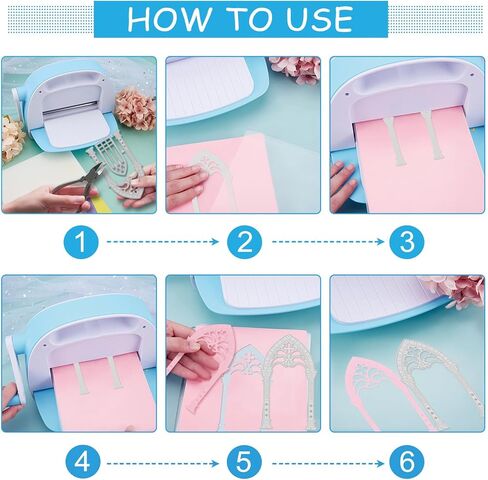 HOW TO USE

1 2 3

4 5 6