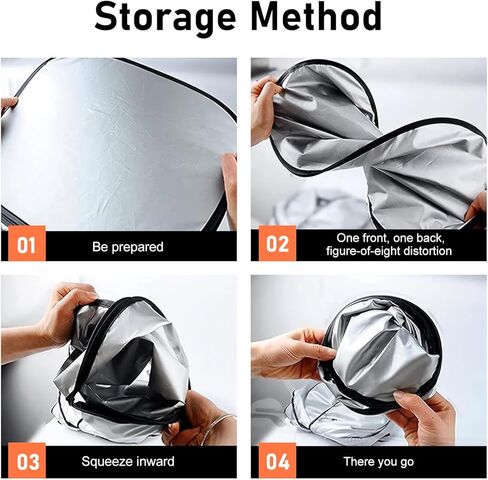 Storage Method

01 Be prepared

02 One front, one back, figure-of-eight distortion

03 Squeeze inward

04 There you go