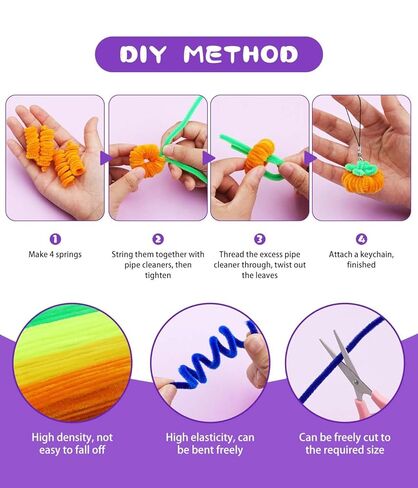 DIY METHOD

1
Make 4 springs

2
String them together with pipe cleaners, then tighten

3
Thread the excess pipe cleaner through, twist out the leaves

4
Attach a keychain, finished

High density, not easy to fall off

High elasticity, can be bent freely

Can be freely cut to the required size