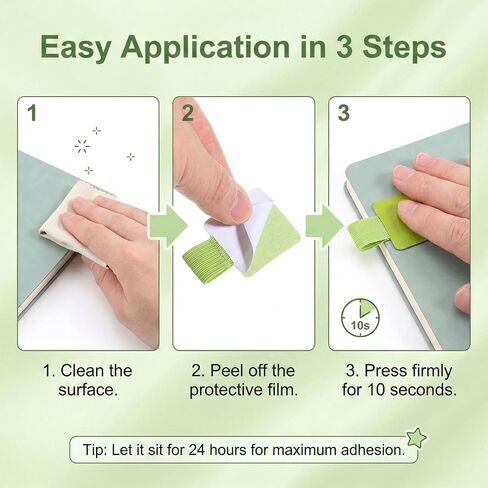 Easy Application in 3 Steps

1

2

3

10s

1. Clean the surface.

2. Peel off the protective film.

3. Press firmly for 10 seconds.

Tip: Let it sit for 24 hours for maximum adhesion.