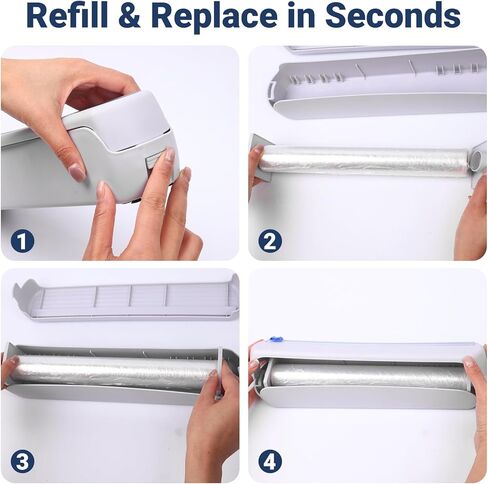 Refill & Replace in Seconds

1

2

3

4