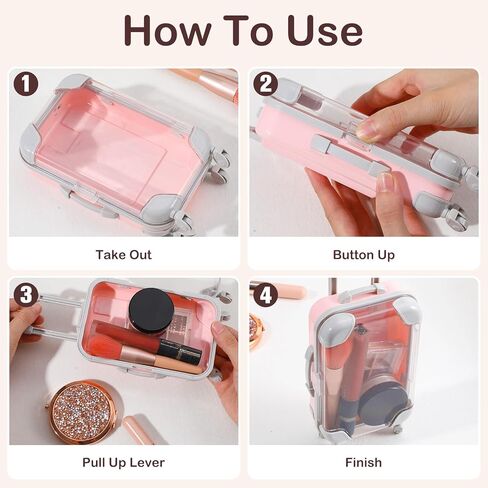 How To Use

1

Take Out

2

Button Up

3

Pull Up Lever

4

Finish