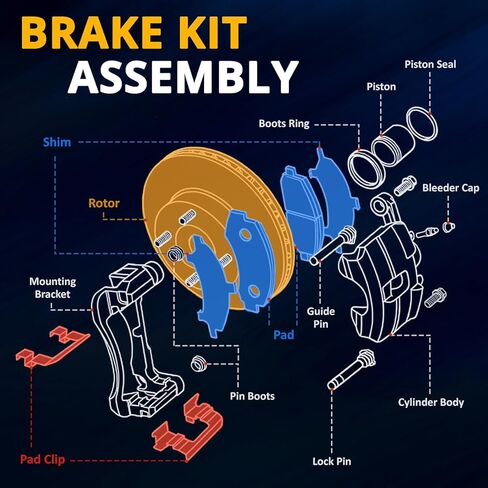 BRAKE KIT
ASSEMBLY

Piston Seal
Piston
Boots Ring
Shim
Bleeder Cap
Rotor
Mounting Bracket
Guide Pin
Pad
Pin Boots
Cylinder Body
Pad Clip
Lock Pin