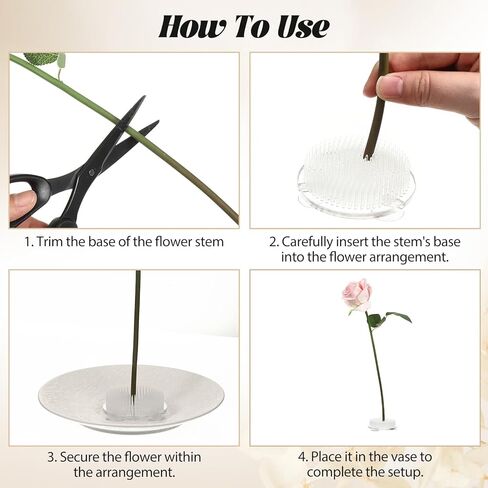 How To Use

1. Trim the base of the flower stem

2. Carefully insert the stem's base into the flower arrangement.

3. Secure the flower within the arrangement.

4. Place it in the vase to complete the setup.