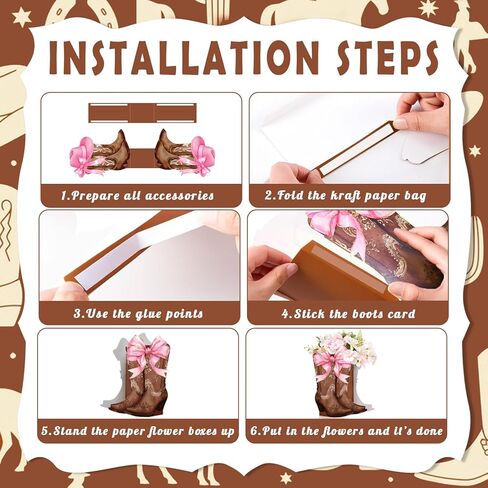 INSTALLATION STEPS

1.Prepare all accessories

2.Fold the kraft paper bag

3.Use the glue points

4.Stick the boots card

5.Stand the paper flower boxes up

6.Put in the flowers and it's done