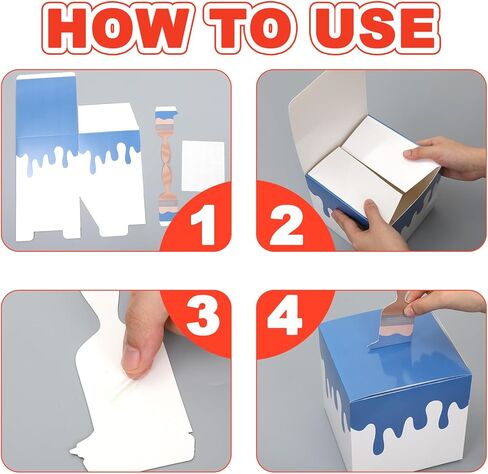 HOW TO USE

1

2

3

4