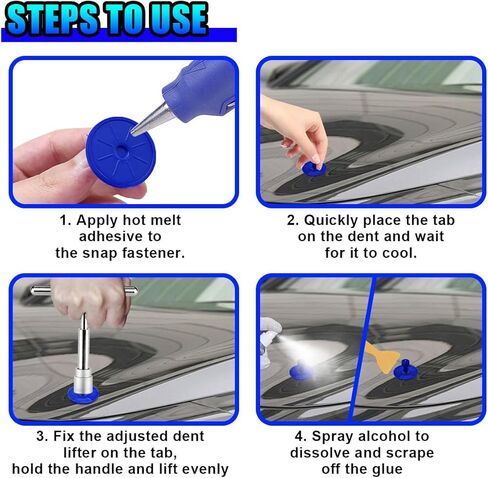 STEPS TO USE

1. Apply hot melt adhesive to the snap fastener.

2. Quickly place the tab on the dent and wait for it to cool.

3. Fix the adjusted dent lifter on the tab, hold the handle and lift evenly

4. Spray alcohol to dissolve and scrape off the glue