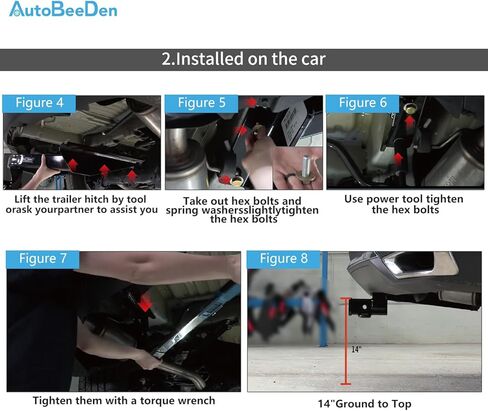 AutoBeeDen

2.Installed on the car

Figure 4

Lift the trailer hitch by tool orask yourpartner to assist you

Figure 5

Take out hex bolts and spring washersslightlytighten the hex bolts

Figure 6

Use power tool tighten the hex bolts

Figure 7

Tighten them with a torque wrench

Figure 8

14"

14"Ground to Top