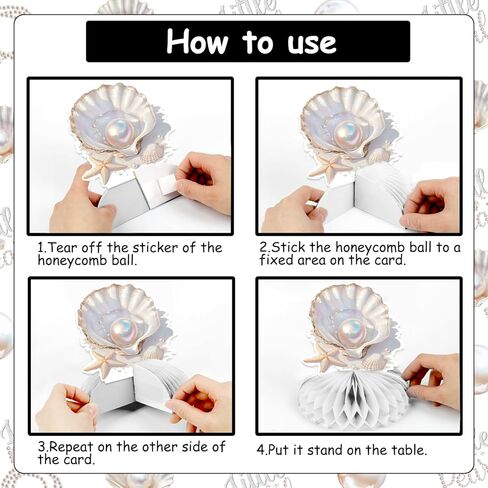 How to use

1.Tear off the sticker of the honeycomb ball.

2.Stick the honeycomb ball to a fixed area on the card.

3.Repeat on the other side of the card.

4.Put it stand on the table.