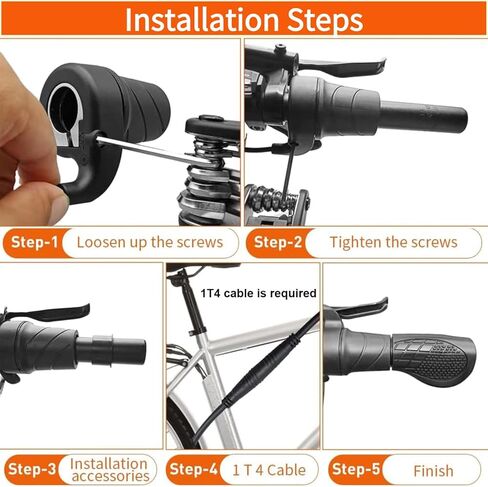 Installation Steps

Step-1 Loosen up the screws

Step-2 Tighten the screws

1T4 cable is required

Step-3 Installation accessories

Step-4 1 T 4 Cable

Step-5 Finish