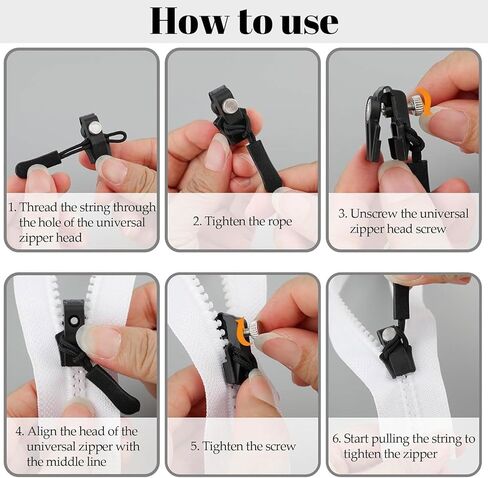 How to use

1. Thread the string through the hole of the universal zipper head

2. Tighten the rope

3. Unscrew the universal zipper head screw

4. Align the head of the universal zipper with the middle line

5. Tighten the screw

6. Start pulling the string to tighten the zipper