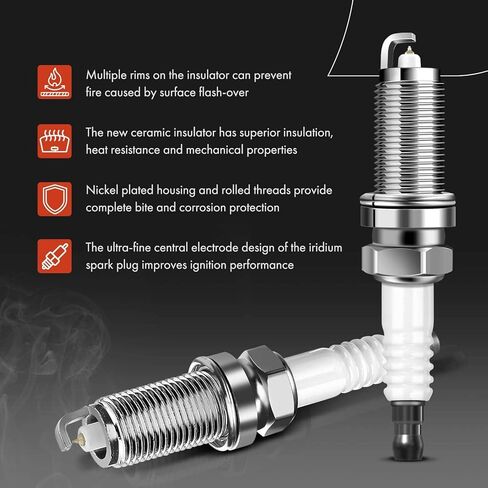 Multiple rims on the insulator can prevent fire caused by surface flash-over

The new ceramic insulator has superior insulation, heat resistance and mechanical properties

Nickel plated housing and rolled threads provide complete bite and corrosion protection

The ultra-fine central electrode design of the iridium spark plug improves ignition performance