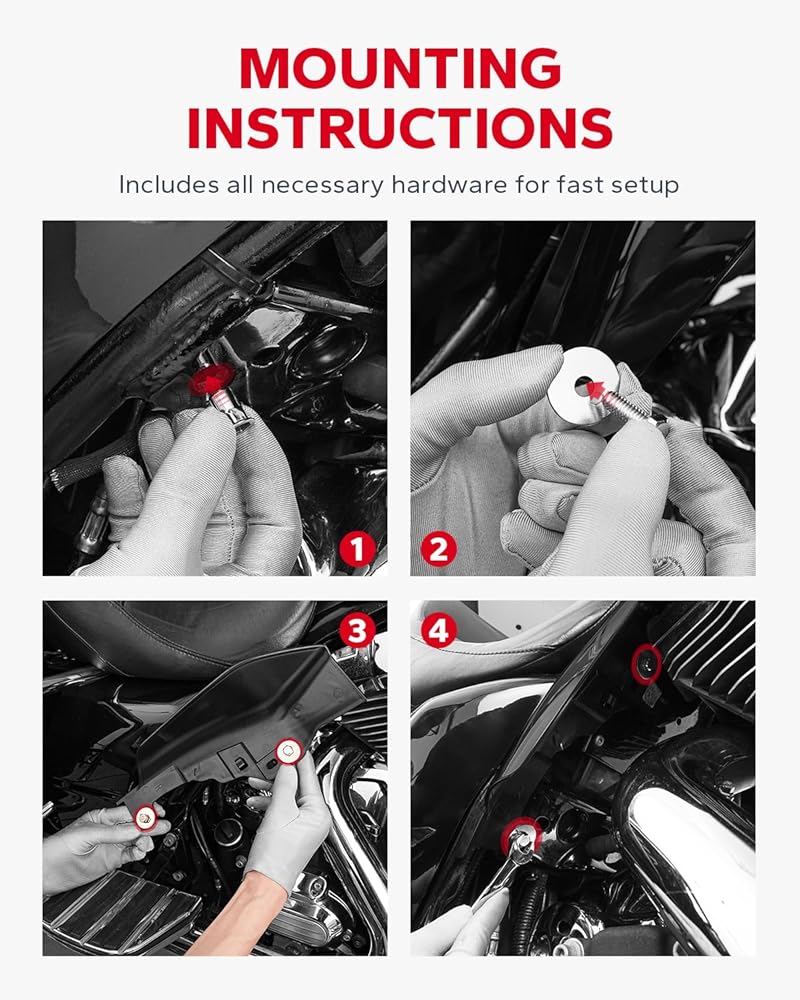 MOUNTING INSTRUCTIONS

Includes all necessary hardware for fast setup

1

2

3

4