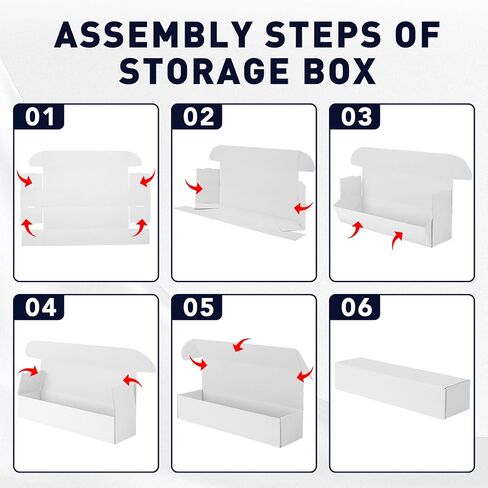 ASSEMBLY STEPS OF STORAGE BOX

01

02

03

04

05

06