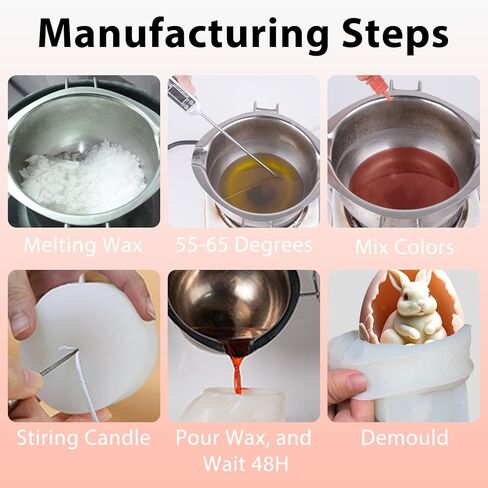 Manufacturing Steps

Melting Wax

55-65 Degrees

Mix Colors

Stiring Candle

Pour Wax, and Wait 48H

Demould