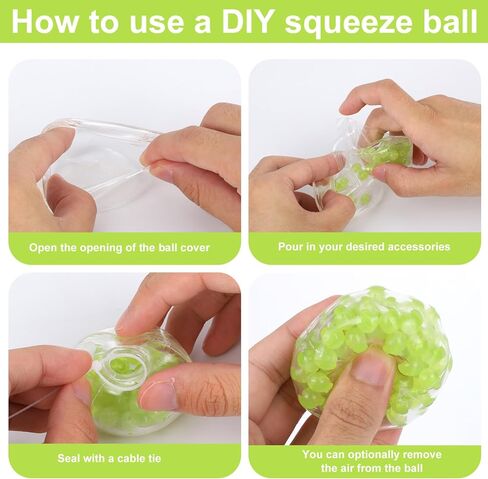 How to use a DIY squeeze ball

Open the opening of the ball cover

Pour in your desired accessories

Seal with a cable tie

You can optionally remove the air from the ball