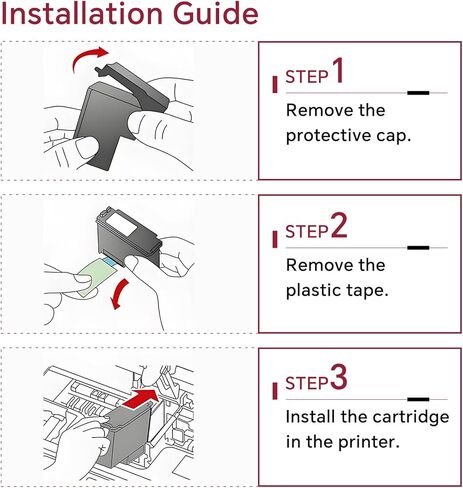 Installation Guide

STEP 1

Remove the protective cap.

STEP 2

Remove the plastic tape.

STEP 3

Install the cartridge in the printer.