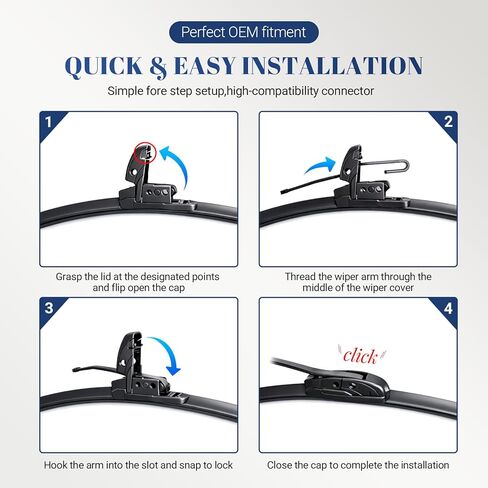 Perfect OEM fitment

QUICK & EASY INSTALLATION

Simple fore step setup,high-compatibility connector

1

Grasp the lid at the designated points and flip open the cap

2

Thread the wiper arm through the middle of the wiper cover

3

Hook the arm into the slot and snap to lock

4

click

Close the cap to complete the installation