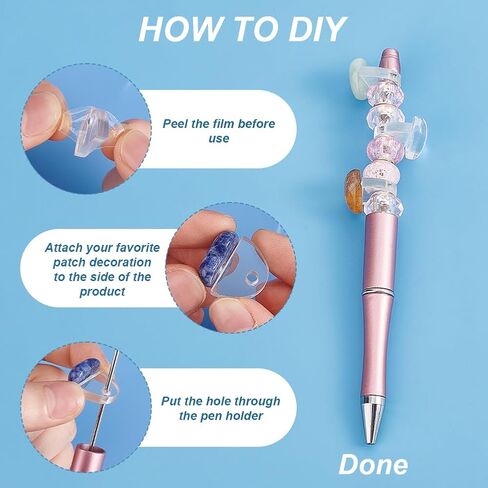 HOW TO DIY

Peel the film before use

Attach your favorite patch decoration to the side of the product

Put the hole through the pen holder

Done